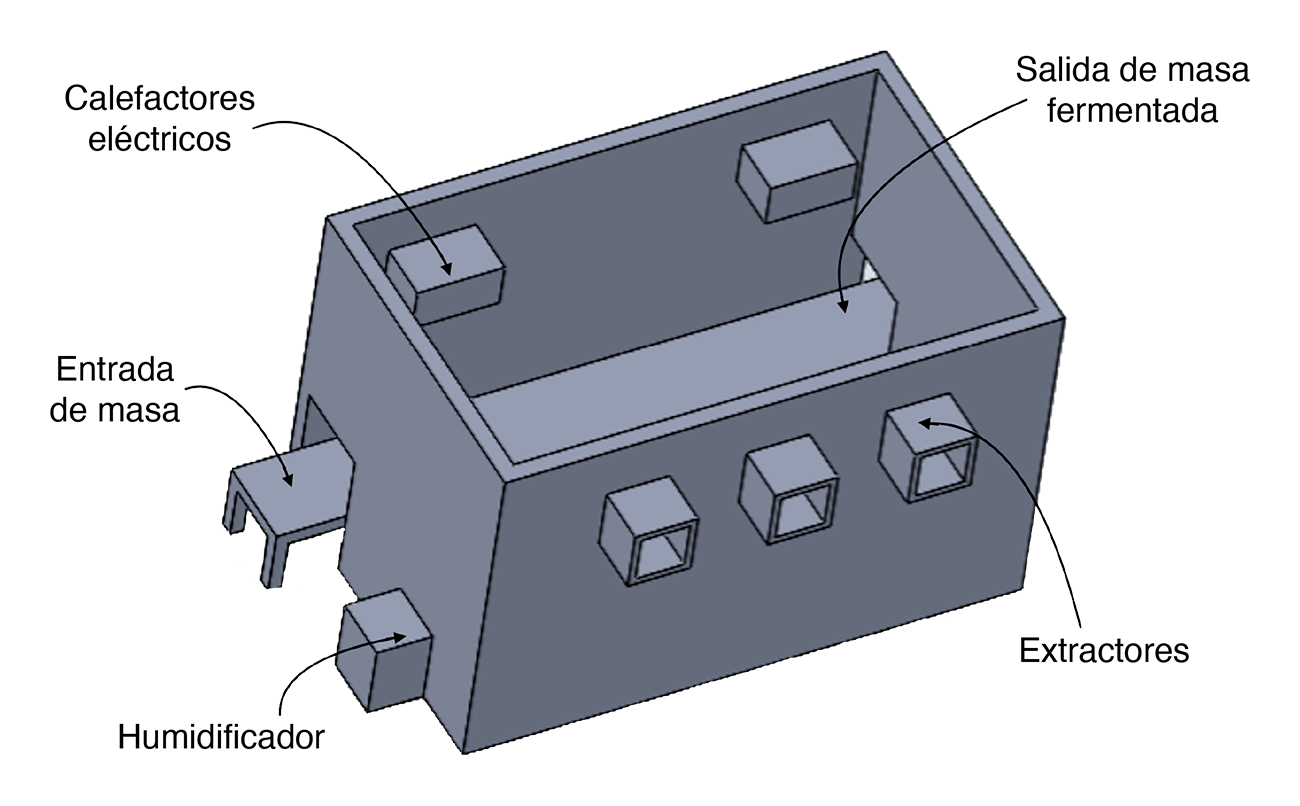 Calefactores eléctricos

Salida de masa fermentada

Entrada de masa

Extractores

Humidificador